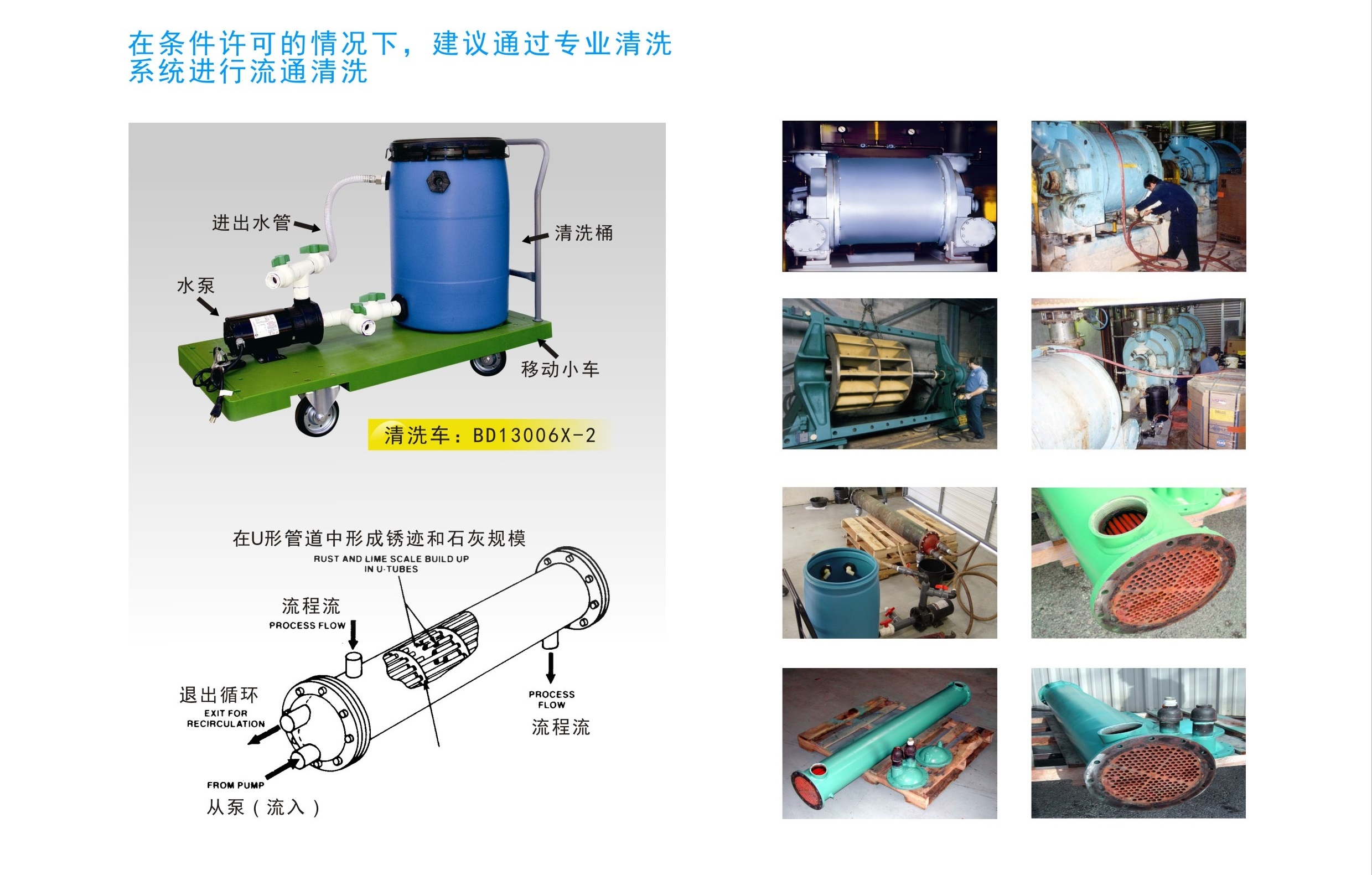 在条件许可的情况下，建议通过专业清洗系统进行流通清洗

进出水管

清洗桶

水泵

移动小车

清洗车：BD13006X-2

在U形管道中形成锈迹和石灰规模

RUST AND LIME SCALE BUILD UP IN U-TUBES

流程流

PROCESS FLOW

退出循环

EXIT FOR RECIRCULATION

PROCESS FLOW

流程流

FROM PUMP

从泵（流入）