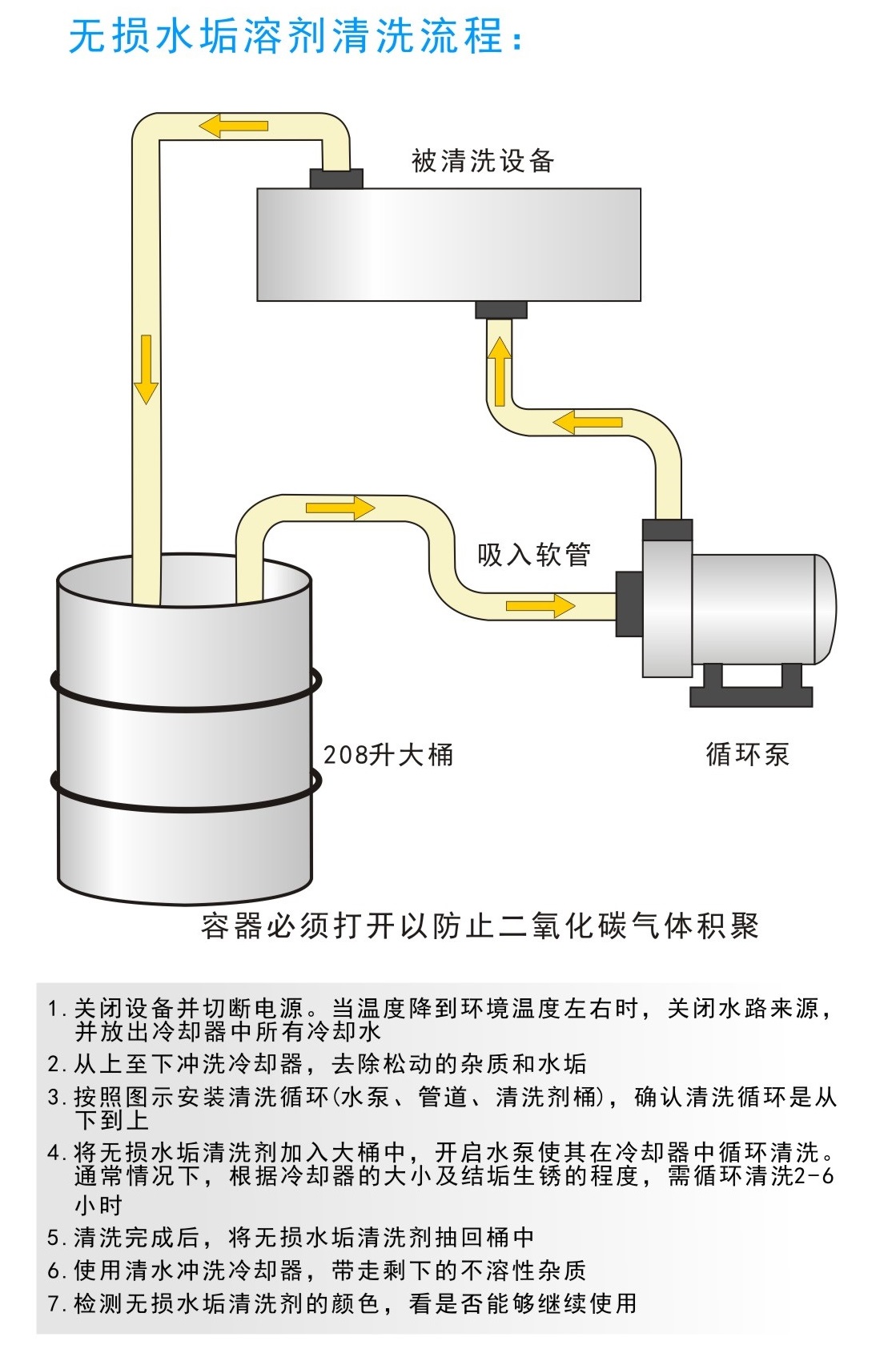 无损水垢溶剂清洗流程：

被清洗设备

吸入软管

208升大桶

循环泵

容器必须打开以防止二氧化碳气体积聚

1. 关闭设备并切断电源。当温度降到环境温度左右时，关闭水路来源，并放出冷却器中所有冷却水
2. 从上至下冲洗冷却器，去除松动的杂质和水垢
3. 按照图示安装清洗循环(水泵、管道、清洗剂桶)，确认清洗循环是从下到上
4. 将无损水垢清洗剂加入大桶中，开启水泵使其在冷却器中循环清洗。通常情况下，根据冷却器的大小及结垢生锈的程度，需循环清洗2-6小时
5. 清洗完成后，将无损水垢清洗剂抽回桶中
6. 使用清水冲洗冷却器，带走剩下的不溶性杂质
7. 检测无损水垢清洗剂的颜色，看是否能够继续使用